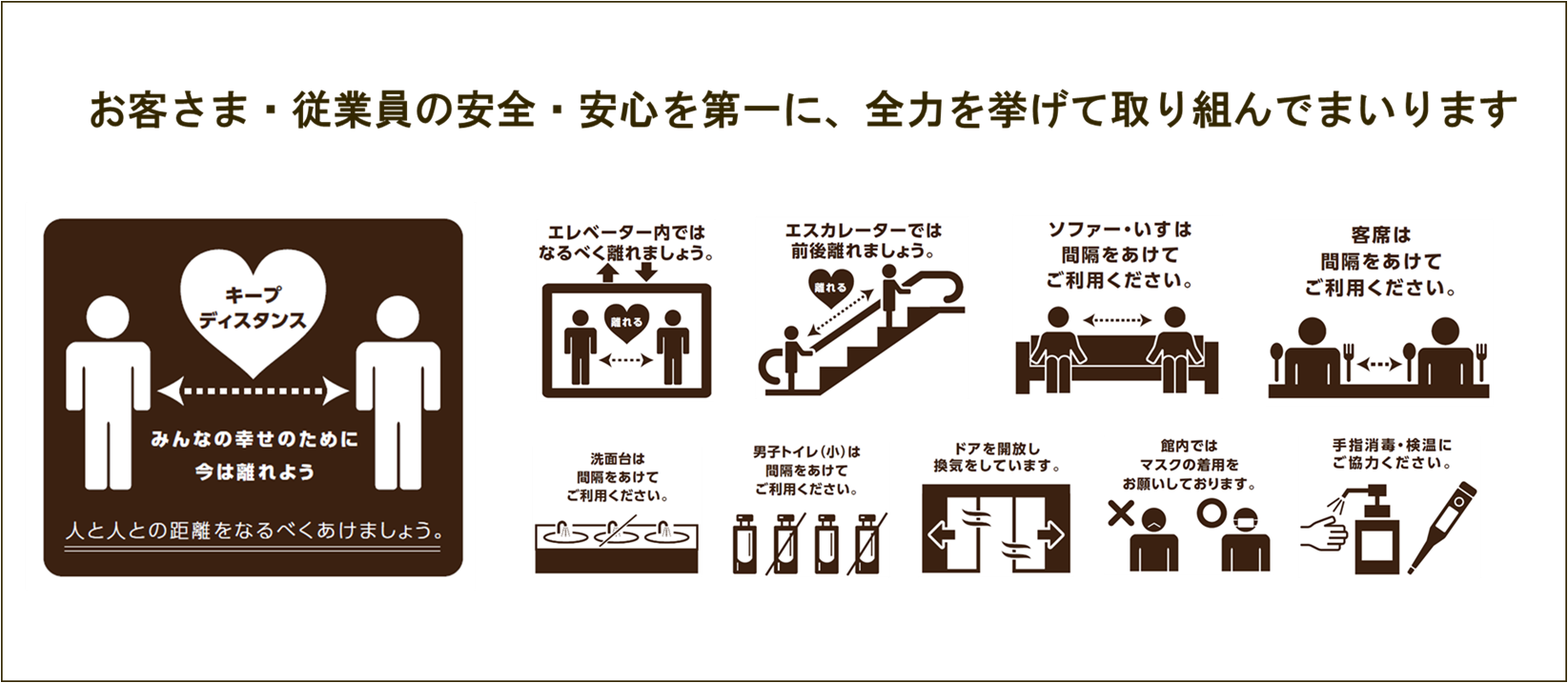 お客さま・従業員の安全・安心を第一に、全力を挙げて取り組んでまいります

キープ
ディスタンス

みんなの幸せのために
今は離れよう

人と人との距離をなるべくあけましょう。

エレベーター内では
なるべく離れましょう。

離れる

エスカレーターでは
前後離れましょう。

離れる

ソファー・いすは
間隔をあけて
ご利用ください。

客席は
間隔をあけて
ご利用ください。

洗面台は
間隔をあけて
ご利用ください。

男子トイレ（小）は
間隔をあけて
ご利用ください。

ドアを開放し
換気をしています。

館内では
マスクの着用を
お願いしております。

手指消毒・検温に
ご協力ください。